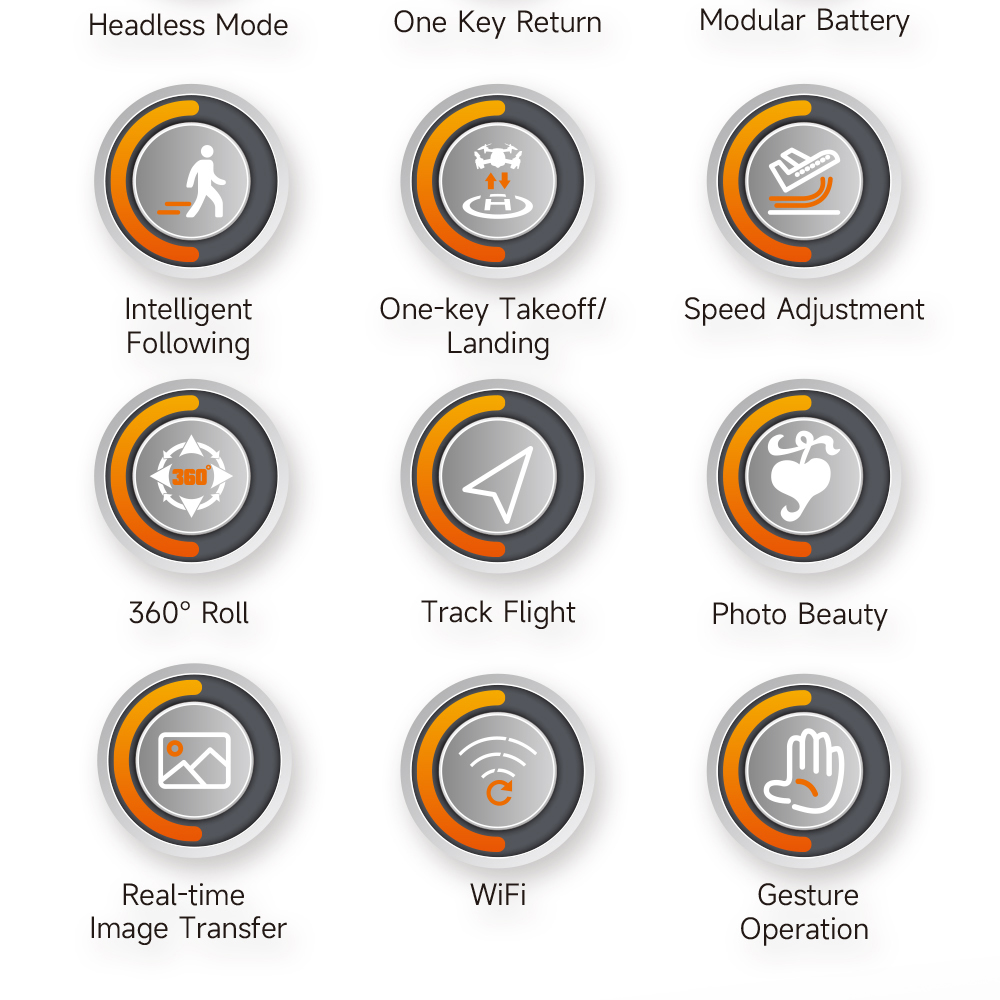 Headless Mode

One Key Return

Modular Battery

Intelligent Following

One-key Takeoff/ Landing

Speed Adjustment

360°

360° Roll

Track Flight

Photo Beauty

Real-time Image Transfer

WiFi

Gesture Operation