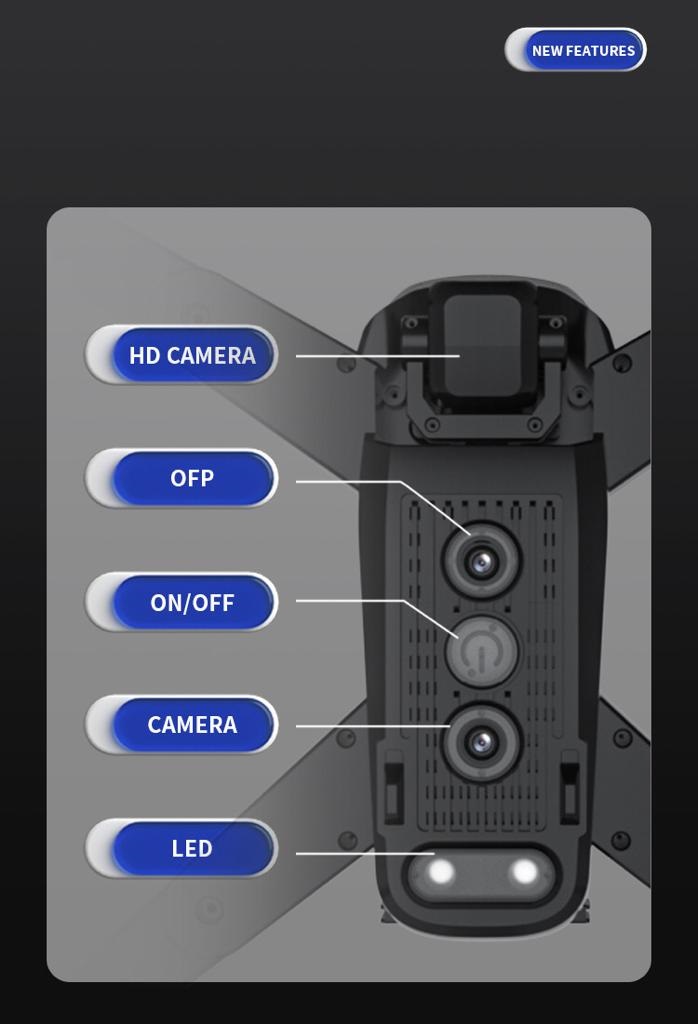 NEW FEATURES

HD CAMERA

OFP

ON/OFF

CAMERA

LED